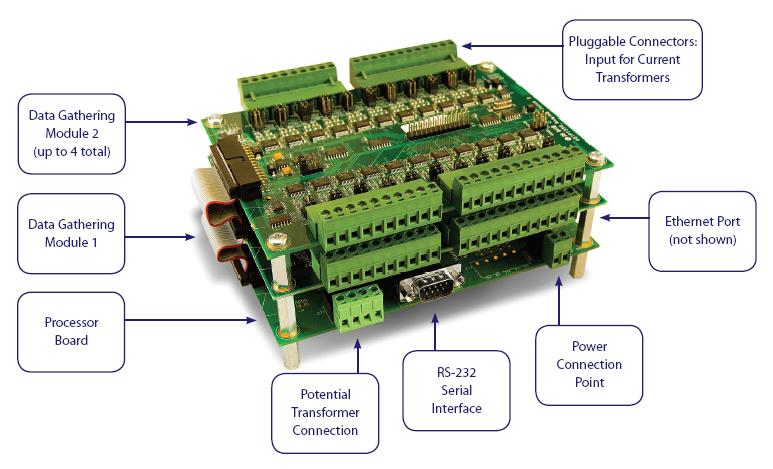 Pluggable Connectors: Input for Current Transformers

Data Gathering Module 2 (up to 4 total)

Data Gathering Module 1

Ethernet Port (not shown)

Processor Board

Power Connection Point

RS-232 Serial Interface

Potential Transformer Connection