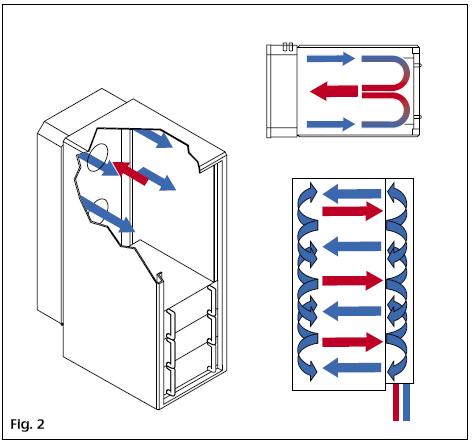 Fig. 2